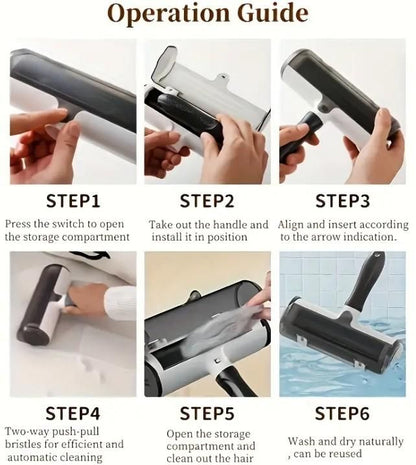 Operation Guide

STEP1

Press the switch to open the storage compartment

STEP2

Take out the handle and install it in position

STEP3

Align and insert according to the arrow indication.

STEP4

Two-way push-pull bristles for efficient and automatic cleaning

STEP5

Open the storage compartment and clean out the hair

STEP6

Wash and dry naturally , can be reused