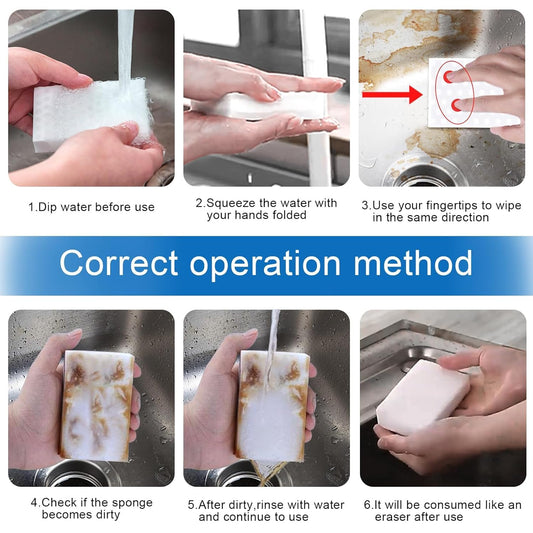 1.Dip water before use

2.Squeeze the water with your hands folded

3.Use your fingertips to wipe in the same direction

Correct operation method

4.Check if the sponge becomes dirty

5.After dirty,rinse with water and continue to use

6.It will be consumed like an eraser after use