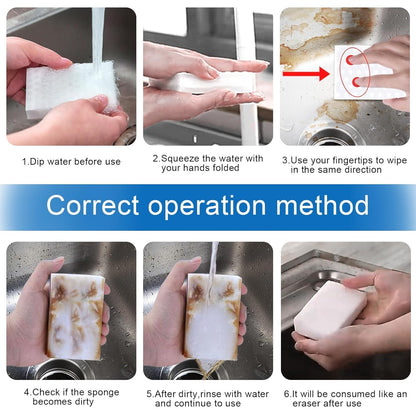 1.Dip water before use

2.Squeeze the water with your hands folded

3.Use your fingertips to wipe in the same direction

Correct operation method

4.Check if the sponge becomes dirty

5.After dirty,rinse with water and continue to use

6.It will be consumed like an eraser after use