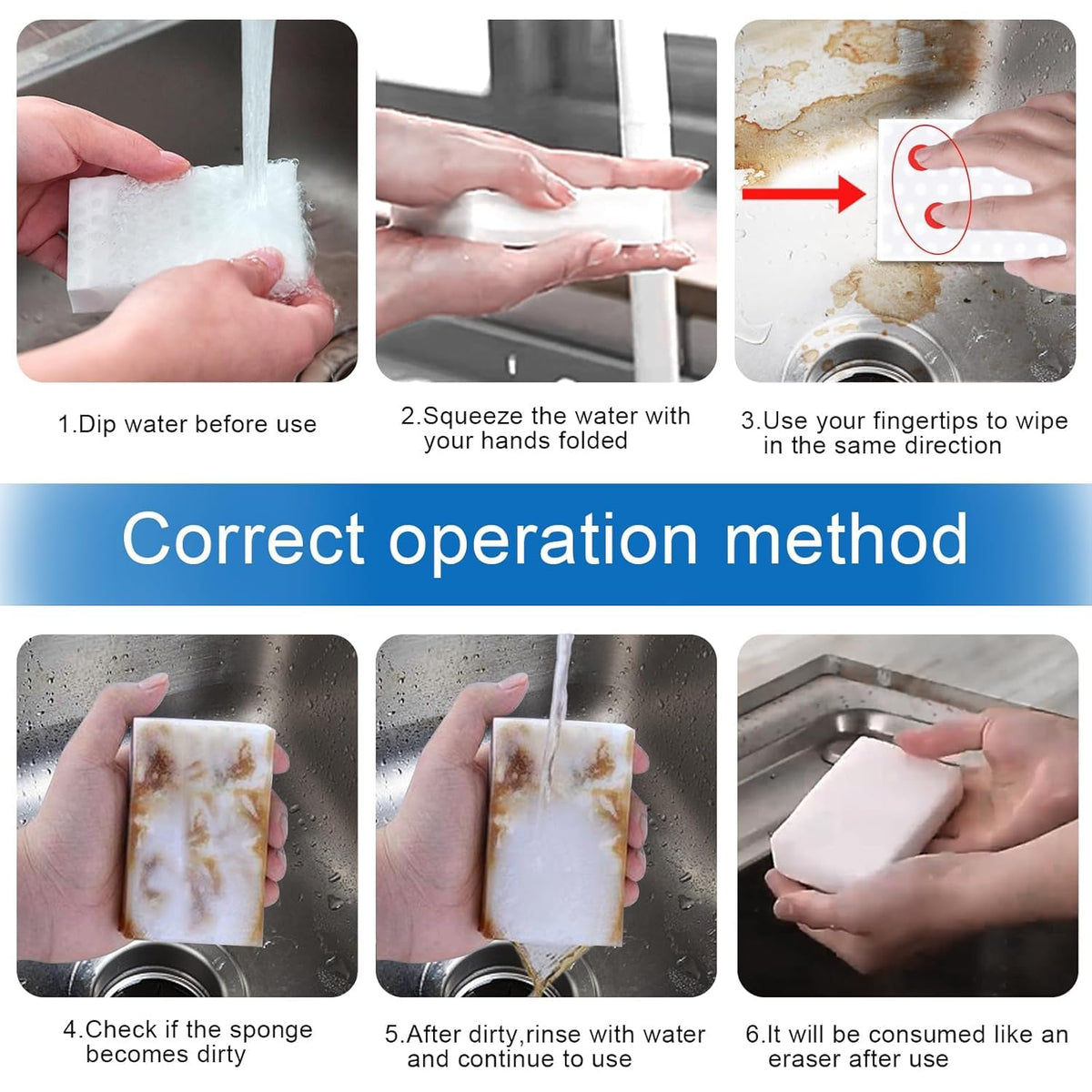 1.Dip water before use

2.Squeeze the water with your hands folded

3.Use your fingertips to wipe in the same direction

Correct operation method

4.Check if the sponge becomes dirty

5.After dirty,rinse with water and continue to use

6.It will be consumed like an eraser after use