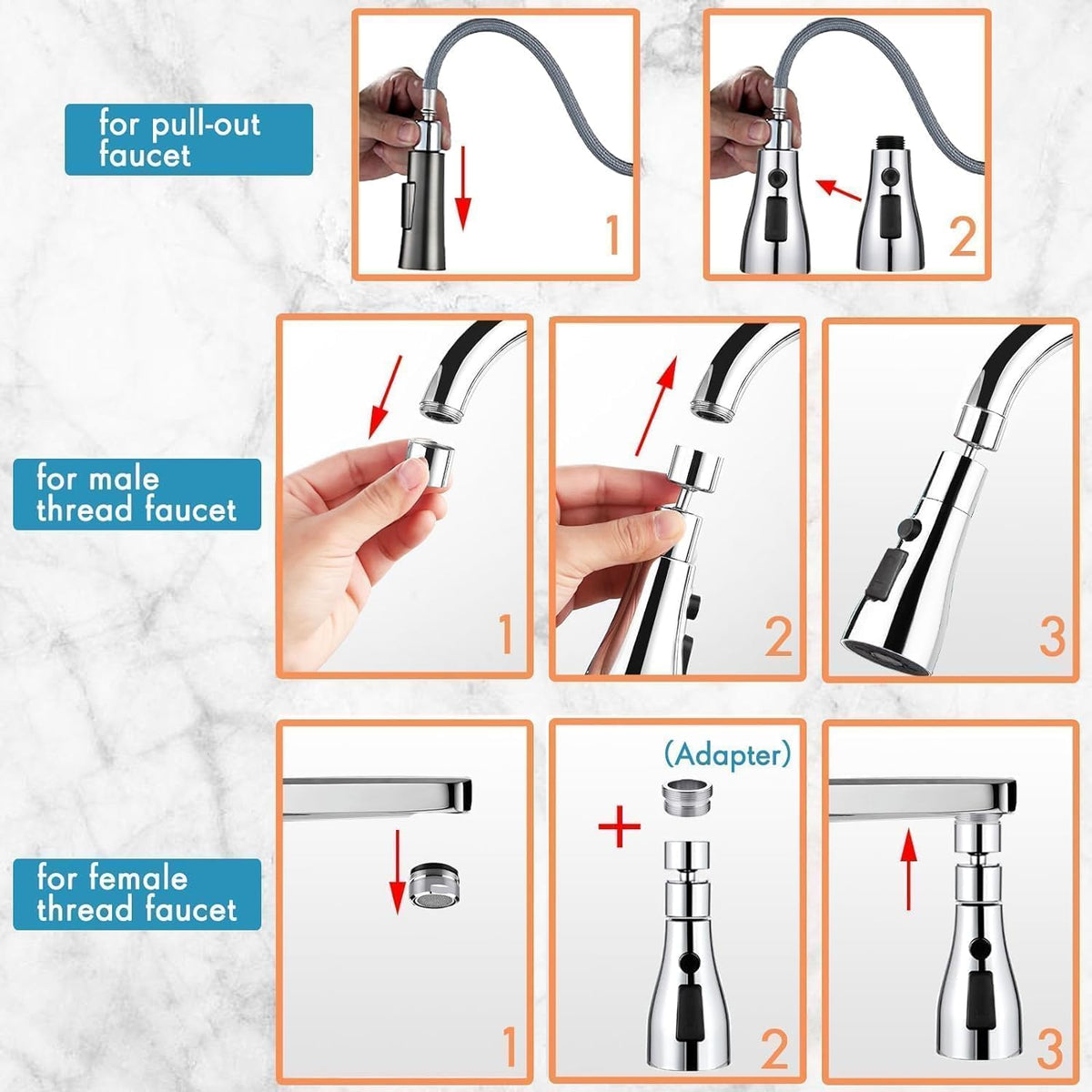 for pull-out faucet

1

2

for male thread faucet

1

2

3

for female thread faucet

1

(Adapter)

+

2

3