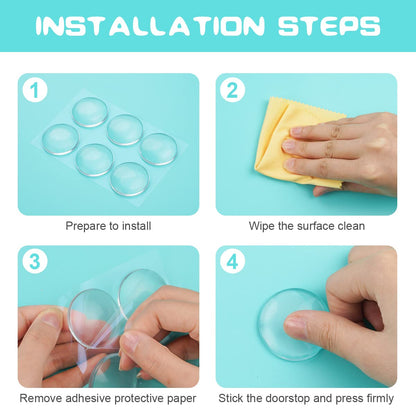 INSTALLATION STEPS

1

Prepare to install

2

Wipe the surface clean

3

Remove adhesive protective paper

4

Stick the doorstop and press firmly