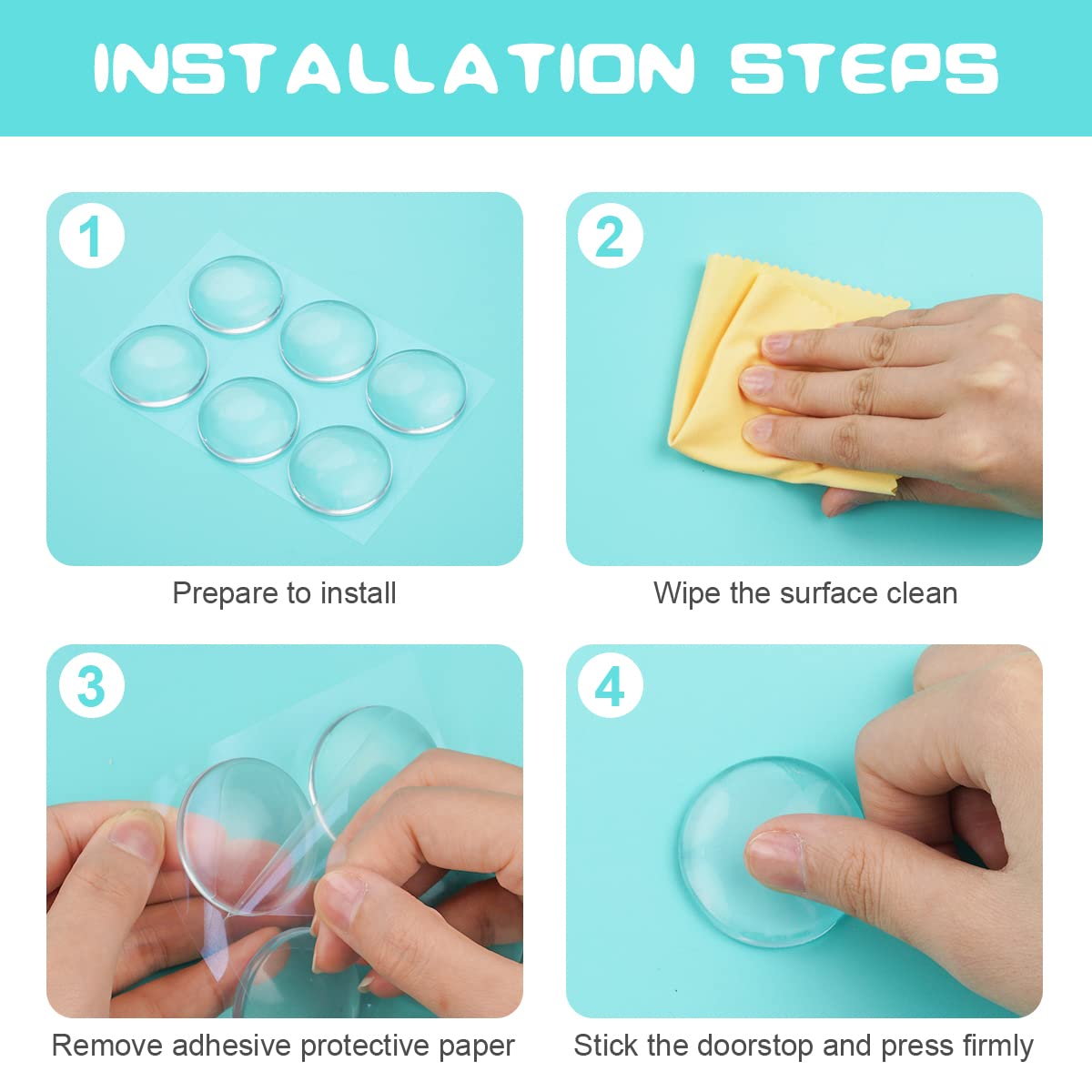 INSTALLATION STEPS

1

Prepare to install

2

Wipe the surface clean

3

Remove adhesive protective paper

4

Stick the doorstop and press firmly