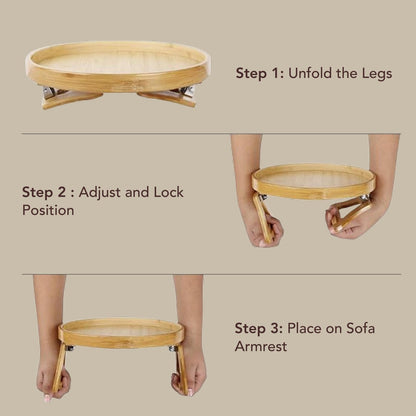 Step 1: Unfold the Legs

Step 2 : Adjust and Lock Position

Step 3: Place on Sofa Armrest