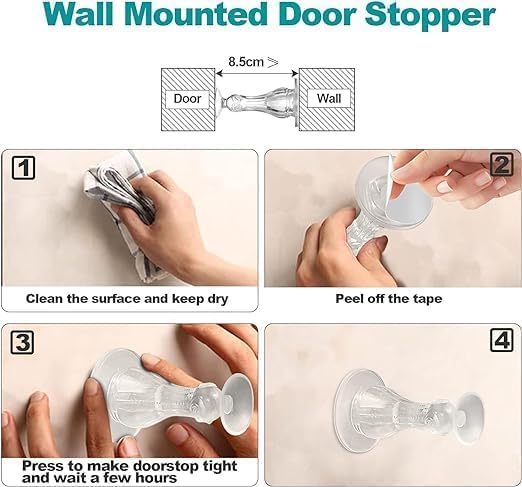 Wall Mounted Door Stopper

8.5cm ≥

Door

Wall

1

Clean the surface and keep dry

2

Peel off the tape

3

Press to make doorstop tight and wait a few hours

4