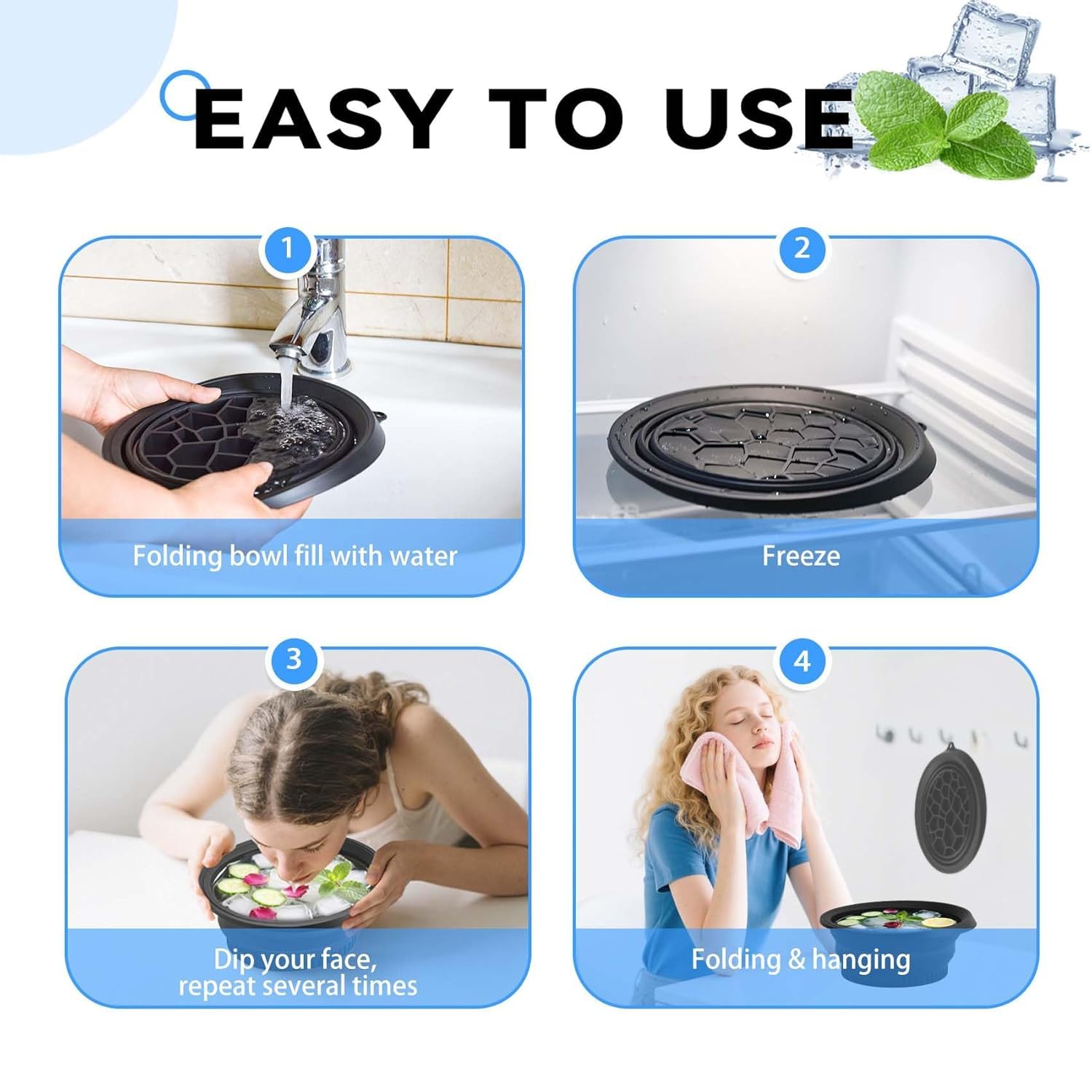 EASY TO USE

1
Folding bowl fill with water

2
Freeze

3
Dip your face, repeat several times

4
Folding & hanging